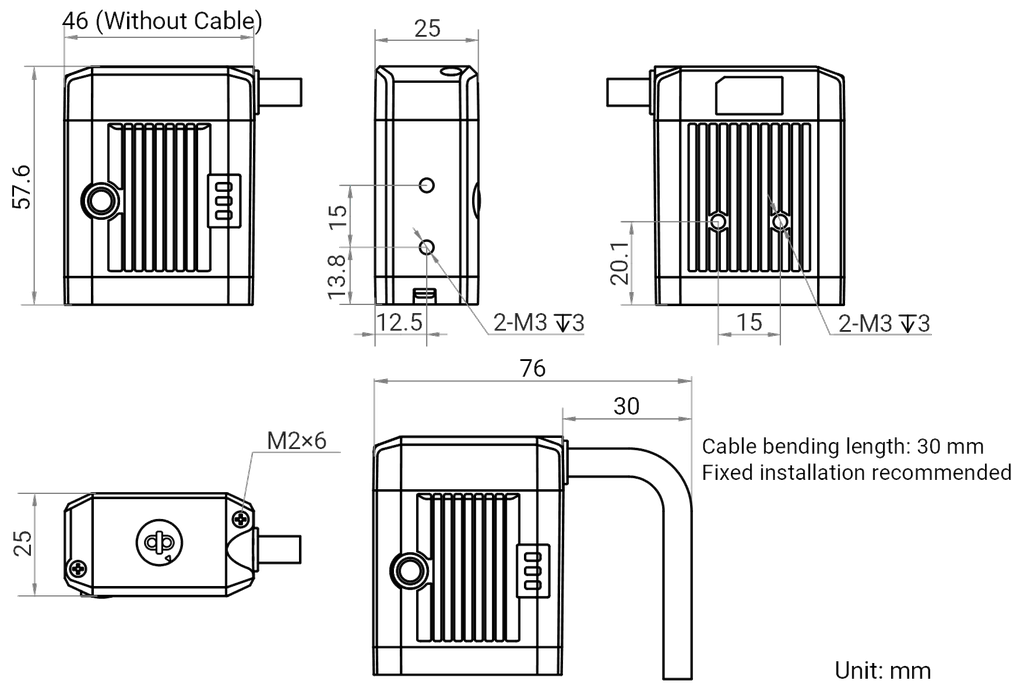 46 (Without Cable)

57.6

25

15

13.8

12.5

2-M3 ↧3

20.1

15

2-M3 ↧3

76

30

Cable bending length: 30 mm
Fixed installation recommended

M2×6

25

Unit: mm